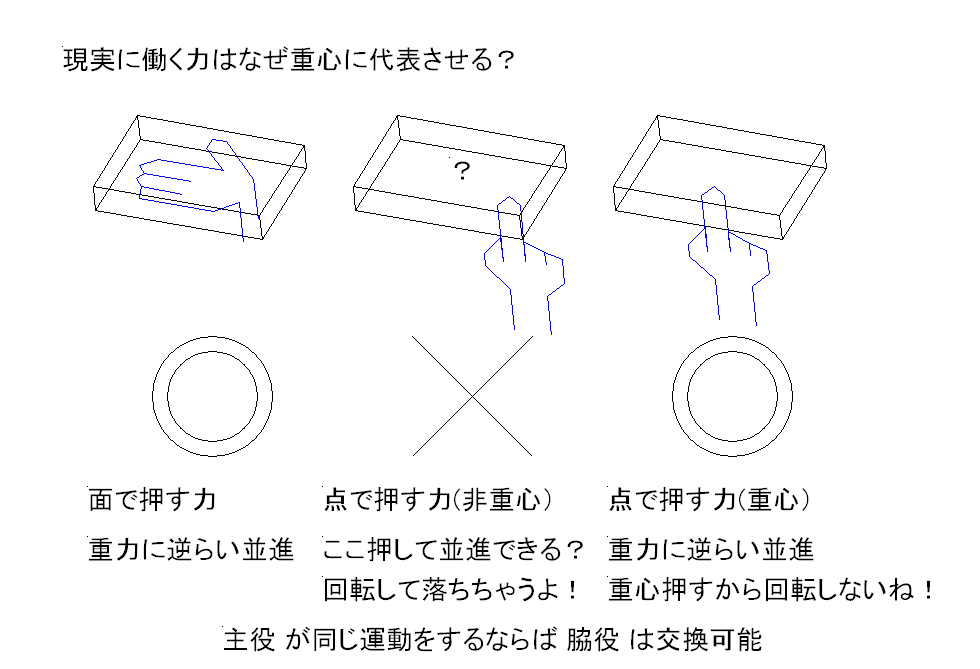 現実に働く力はなぜ重心に代表させる？

?

面で押す力
重力に逆らい並進

点で押す力(非重心)
ここ押して並進できる？
回転して落ちちゃうよ！

点で押す力(重心)
重力に逆らい並進
重心押すから回転しないね！

主役 が同じ運動をするならば 脇役 は交換可能